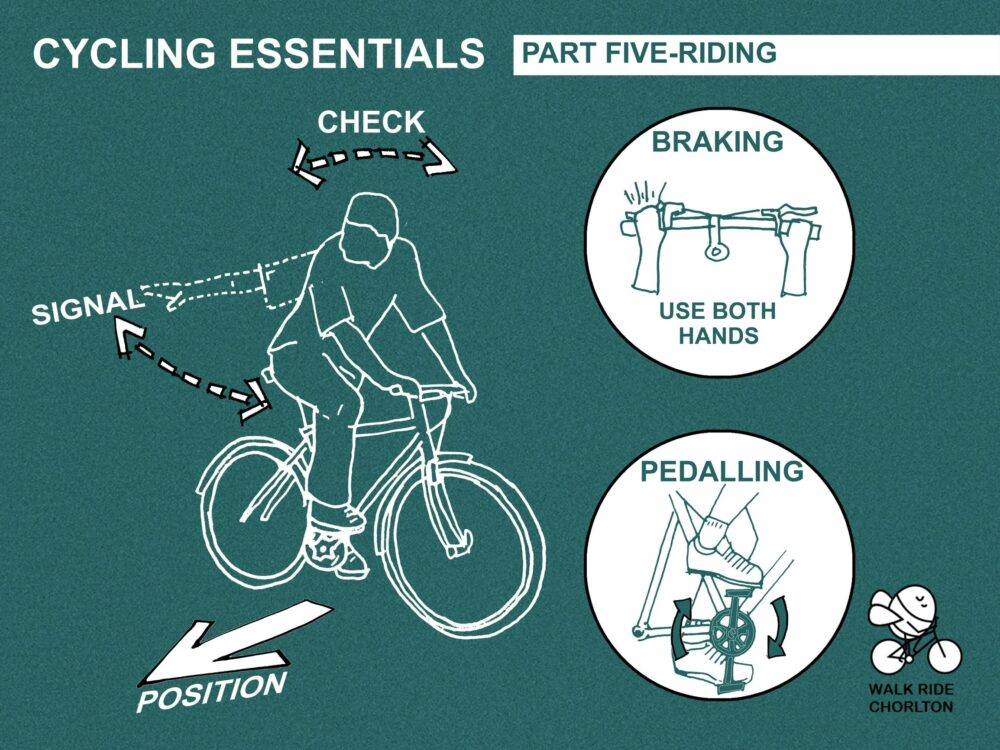 CYCLING ESSENTIALS

PART FIVE-RIDING

CHECK

SIGNAL

POSITION

BRAKING

USE BOTH HANDS

PEDALLING

WALK RIDE CHORLTON